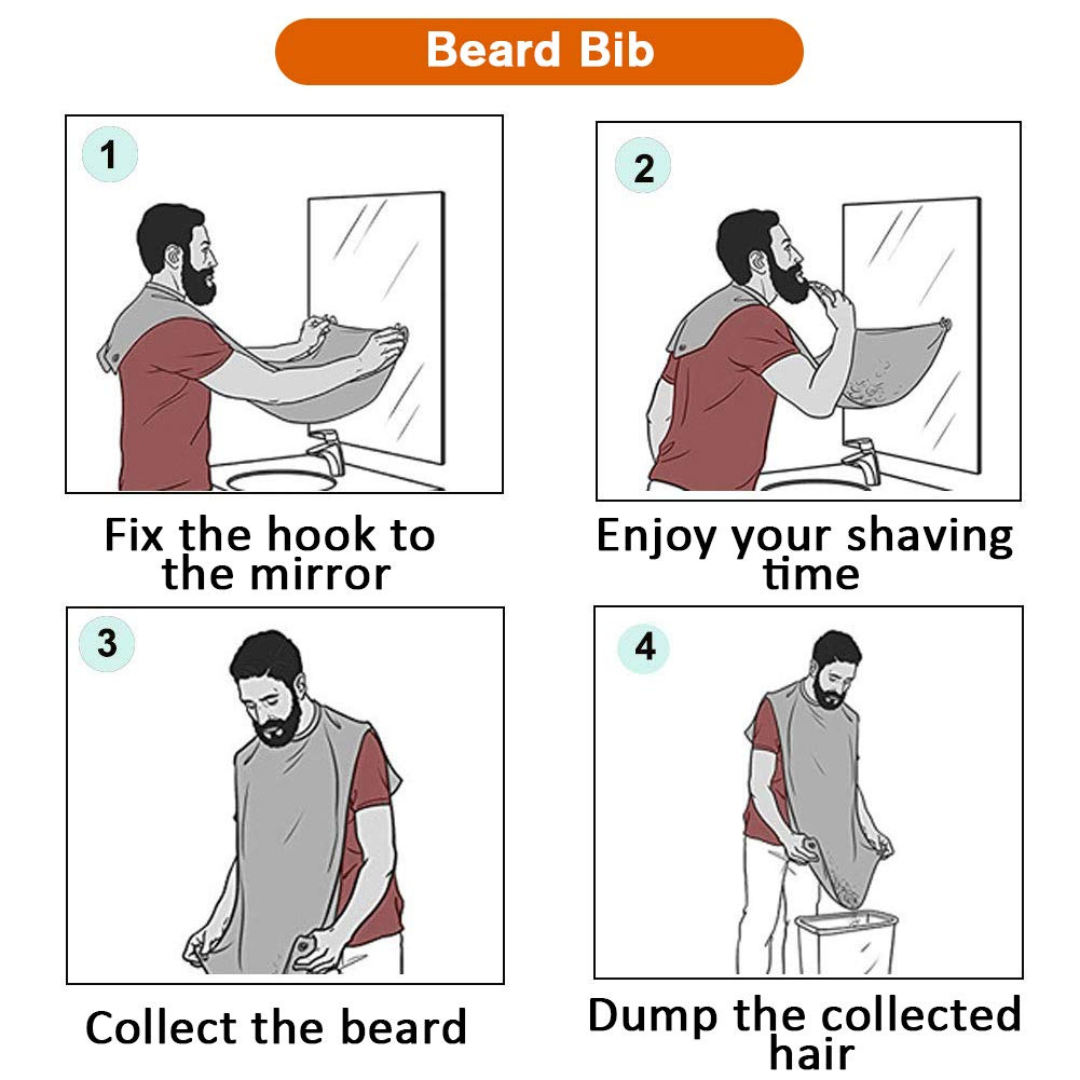 Beard Bib

1

Fix the hook to the mirror

2

Enjoy your shaving time

3

Collect the beard

4

Dump the collected hair